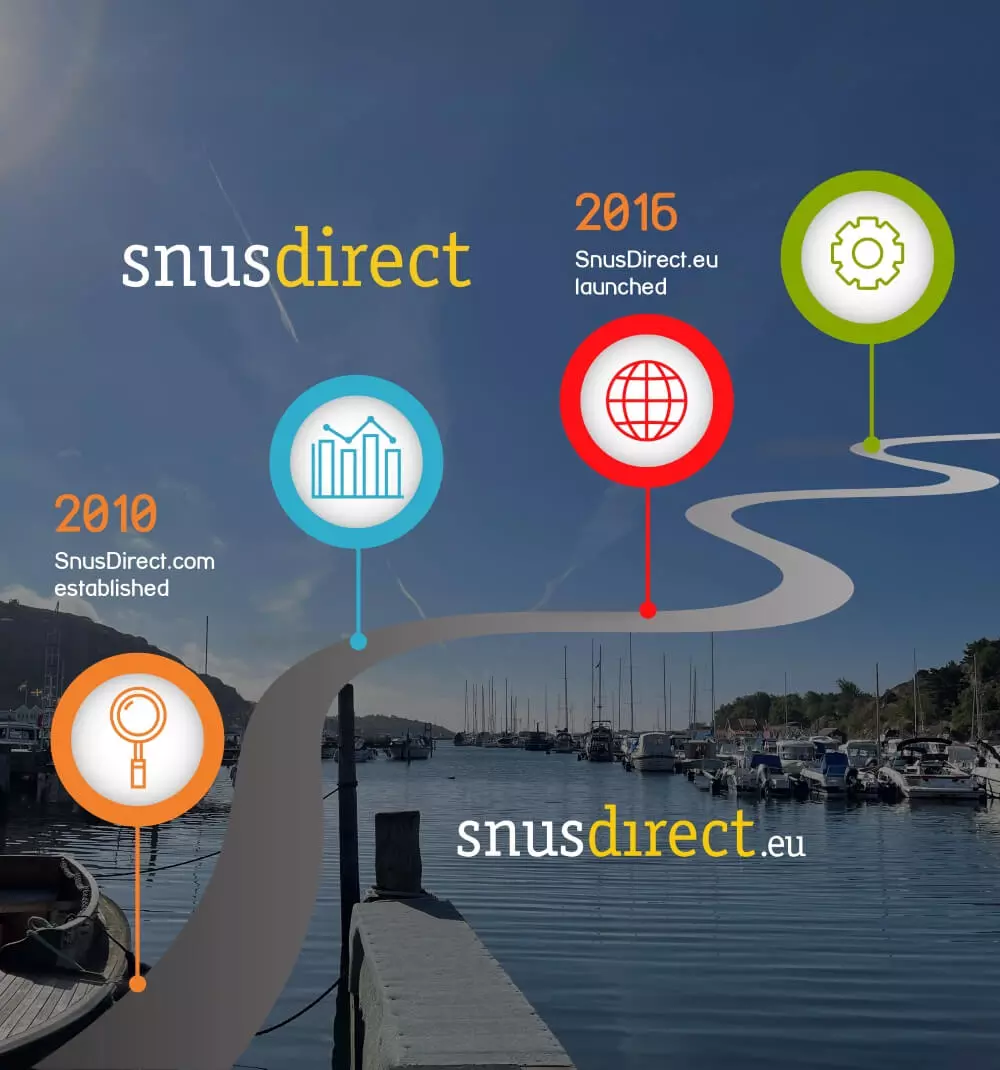 snusdirect

2016
SnusDirect.eu launched

2010
SnusDirect.com established

snusdirect.eu